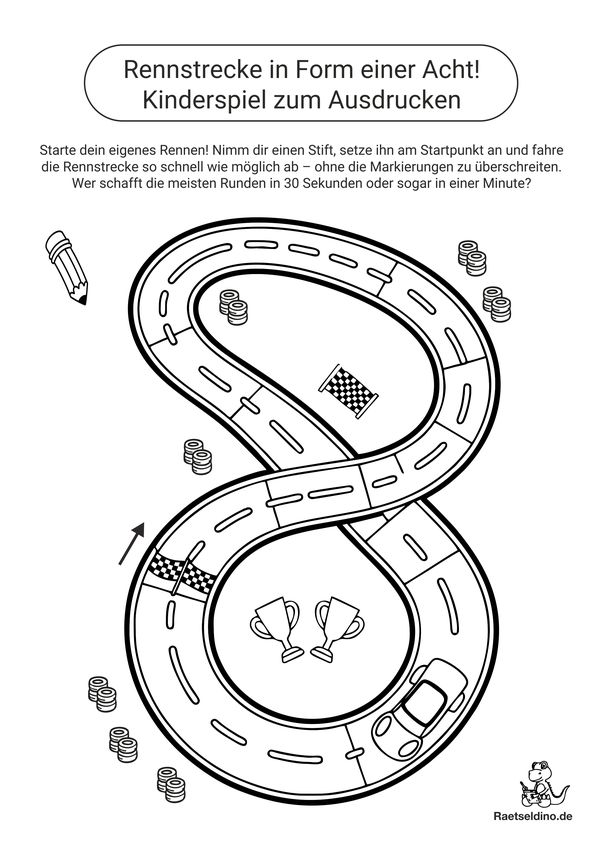 Rennstrecke in Form einer Acht!
Kinderspiel zum Ausdrucken

Starte dein eigenes Rennen! Nimm dir einen Stift, setze ihn am Startpunkt an und fahre die Rennstrecke so schnell wie möglich ab – ohne die Markierungen zu überschreiten. Wer schafft die meisten Runden in 30 Sekunden oder sogar in einer Minute?

Raetseldino.de